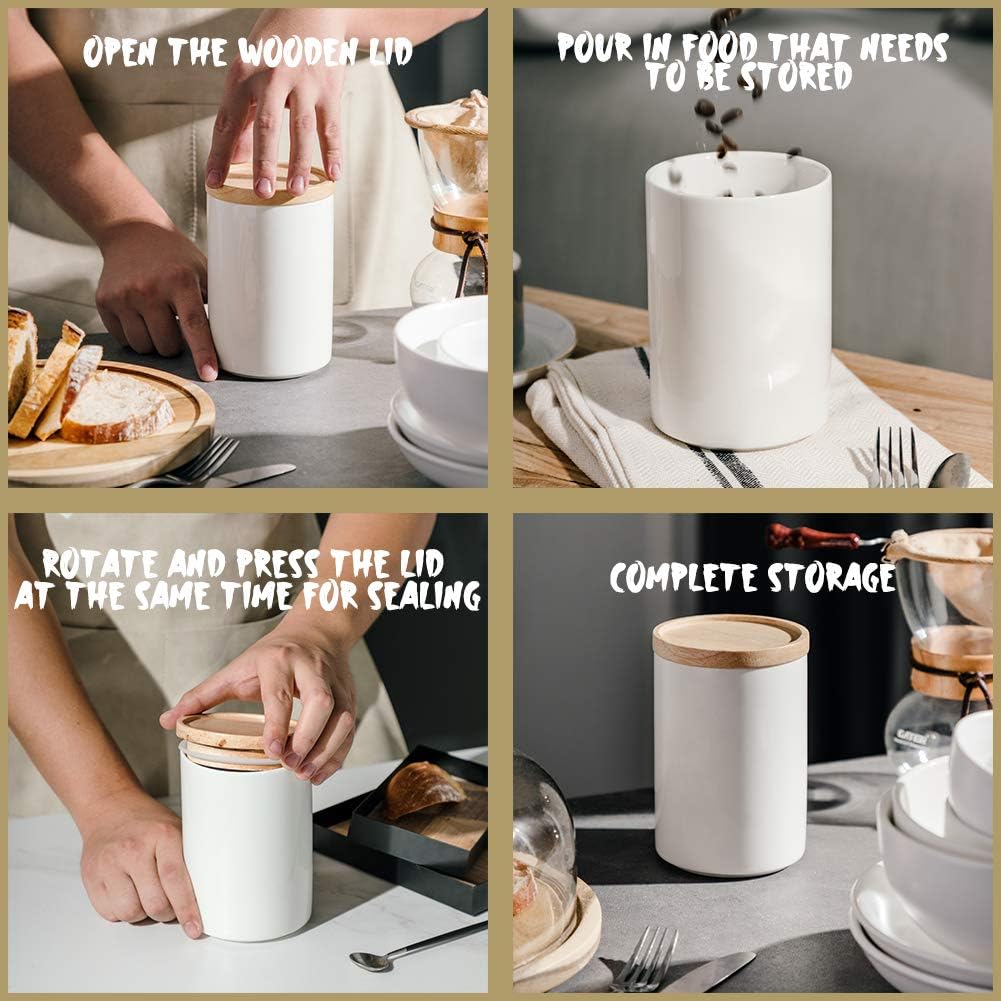 OPEN THE WOODEN LID

POUR IN FOOD THAT NEEDS TO BE STORED

ROTATE AND PRESS THE LID AT THE SAME TIME FOR SEALING

COMPLETE STORAGE