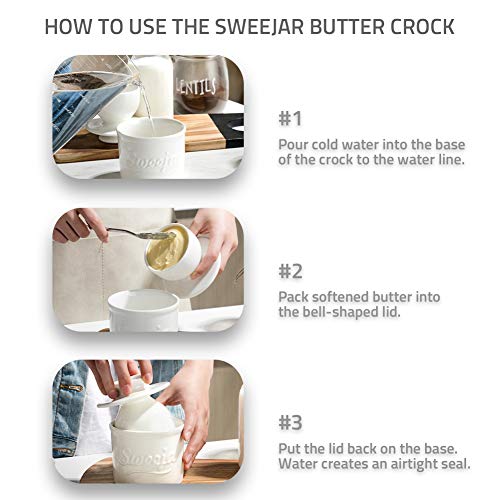 HOW TO USE THE SWEEJAR BUTTER CROCK

LENTILS

Sweejar

#1

Pour cold water into the base of the crock to the water line.

#2

Pack softened butter into the bell-shaped lid.

Sweejar

#3

Put the lid back on the base. Water creates an airtight seal.