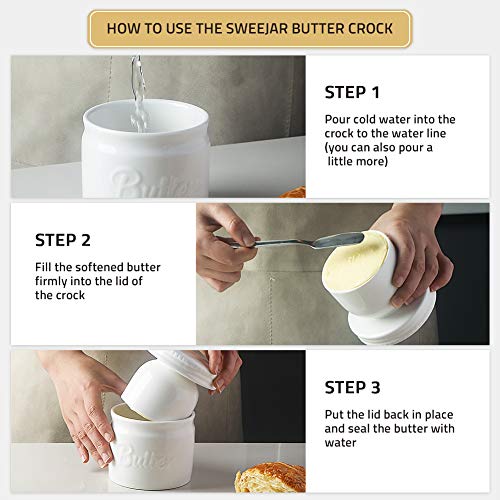 HOW TO USE THE SWEEJAR BUTTER CROCK

Butter

STEP 1

Pour cold water into the crock to the water line (you can also pour a little more)

STEP 2

Fill the softened butter firmly into the lid of the crock

Butter

STEP 3

Put the lid back in place and seal the butter with water