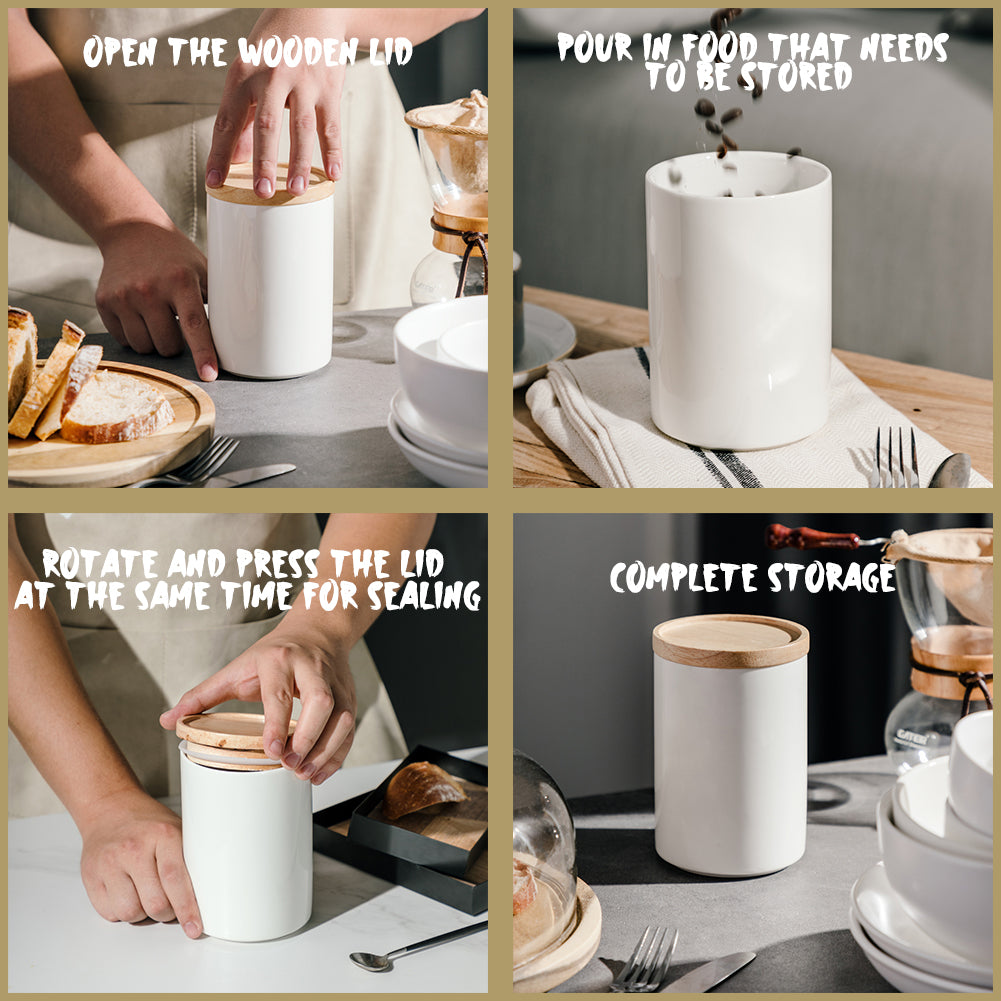 OPEN THE WOODEN LID

POUR IN FOOD THAT NEEDS TO BE STORED

ROTATE AND PRESS THE LID AT THE SAME TIME FOR SEALING

COMPLETE STORAGE